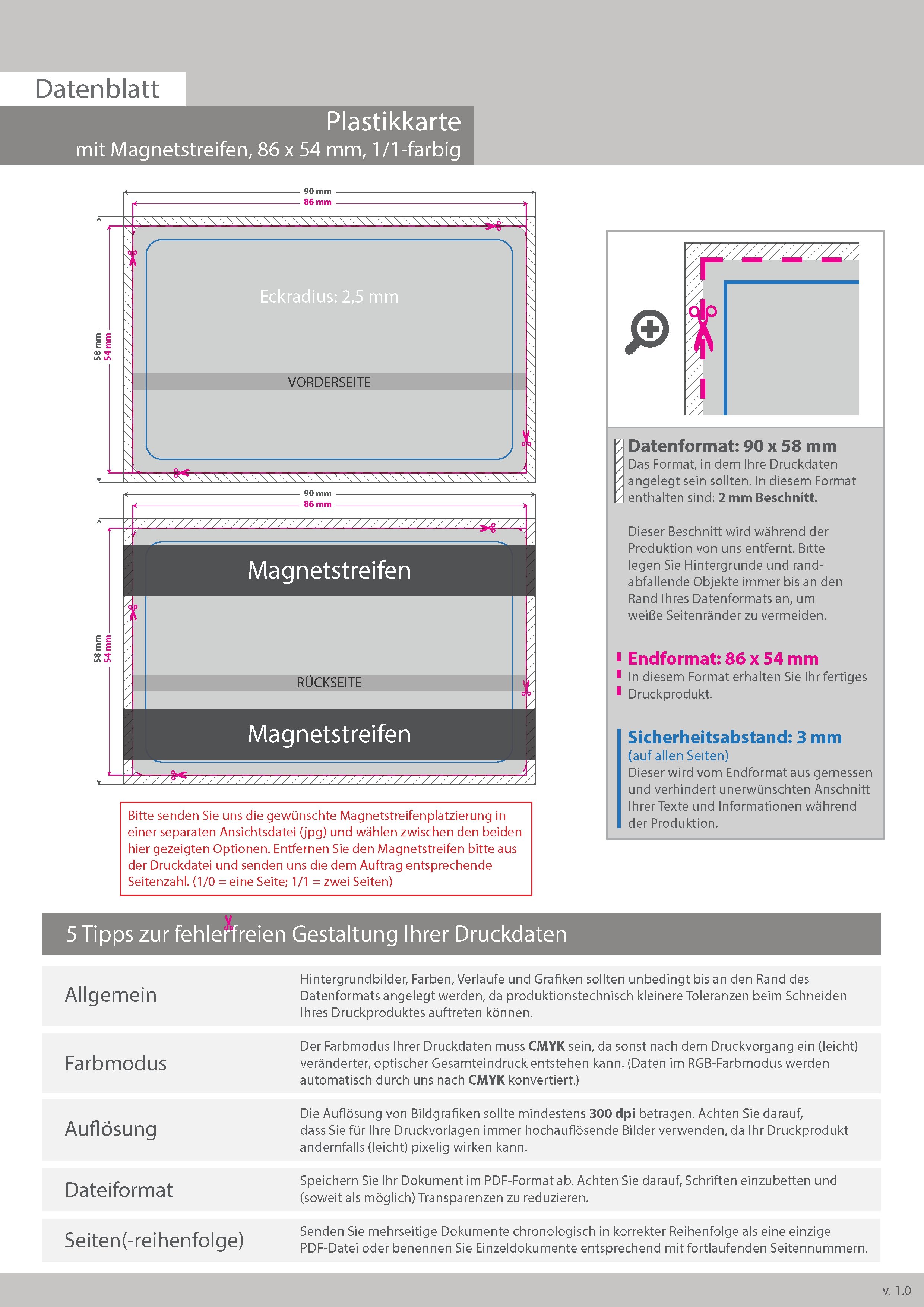 Datenblatt

Plastikkarte
mit Magnetstreifen, 86 x 54 mm, 1/1-farbig

90 mm
86 mm
58 mm
54 mm

Eckradius: 2,5 mm

VORDERSEITE

90 mm
86 mm
58 mm
54 mm

Magnetstreifen

RÜCKSEITE

Magnetstreifen

Bitte senden Sie uns die gewünschte Magnetstreifenplatzierung in einer separaten Ansichtsdatei (jpg) und wählen zwischen den beiden hier gezeigten Optionen. Entfernen Sie den Magnetstreifen bitte aus der Druckdatei und senden uns die dem Auftrag entsprechende Seitenzahl. (1/0 = eine Seite; 1/1 = zwei Seiten)

Datenformat: 90 x 58 mm
Das Format, in dem Ihre Druckdaten angelegt sein sollten. In diesem Format enthalten sind: 2 mm Beschnitt.

Dieser Beschnitt wird während der Produktion von uns entfernt. Bitte legen Sie Hintergründe und randabfallende Objekte immer bis an den Rand Ihres Datenformats an, um weiße Seitenränder zu vermeiden.

Endformat: 86 x 54 mm
In diesem Format erhalten Sie Ihr fertiges Druckprodukt.

Sicherheitsabstand: 3 mm
(auf allen Seiten)
Dieser wird vom Endformat aus gemessen und verhindert unerwünschten Anschnitt Ihrer Texte und Informationen während der Produktion.

5 Tipps zur fehlerfreien Gestaltung Ihrer Druckdaten

| Allgemein | Hintergrundbilder, Farben, Verläufe und Grafiken sollten unbedingt bis an den Rand des Datenformats angelegt werden, da produktionstechnisch kleinere Toleranzen beim Schneiden Ihres Druckproduktes auftreten können. |
|---|---|
| Farbmodus | Der Farbmodus Ihrer Druckdaten muss CMYK sein, da sonst nach dem Druckvorgang ein (leicht) veränderter, optischer Gesamteindruck entstehen kann. (Daten im RGB-Farbmodus werden automatisch durch uns nach CMYK konvertiert.) |
| Auflösung | Die Auflösung von Bildgrafiken sollte mindestens 300 dpi betragen. Achten Sie darauf, dass Sie für Ihre Druckvorlagen immer hochauflösende Bilder verwenden, da Ihr Druckprodukt andernfalls (leicht) pixelig wirken kann. |
| Dateiformat | Speichern Sie Ihr Dokument im PDF-Format ab. Achten Sie darauf, Schriften einzubetten und (soweit als möglich) Transparenzen zu reduzieren. |
| Seiten(-reihenfolge) | Senden Sie mehrseitige Dokumente chronologisch in korrekter Reihenfolge als eine einzige PDF-Datei oder benennen Sie Einzeldokumente entsprechend mit fortlaufenden Seitennummern. |

v. 1.0